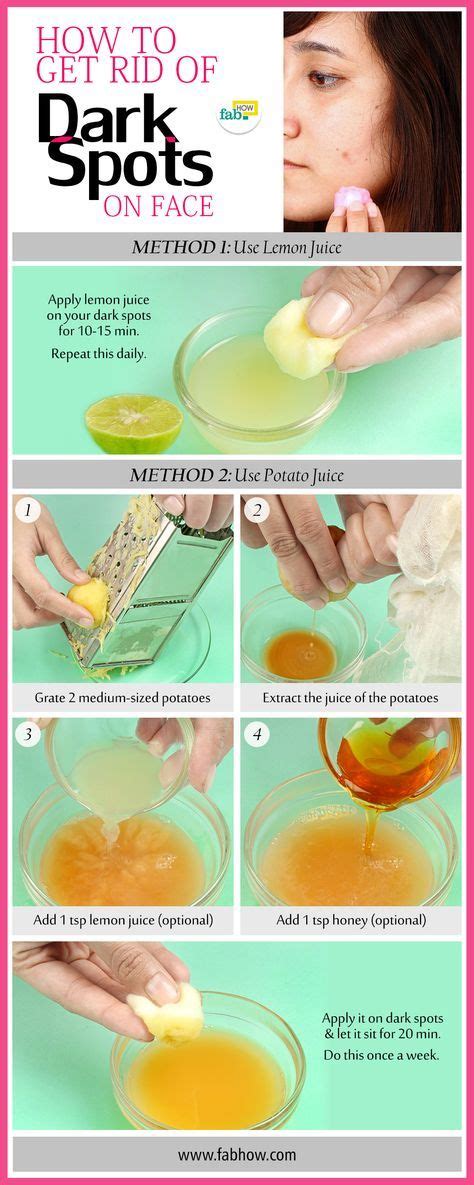 HOW TO GET RID OF Dark Spots ON FACE

fab HOW

METHOD 1: Use Lemon Juice

Apply lemon juice on your dark spots for 10-15 min.

Repeat this daily.

METHOD 2: Use Potato Juice

1

Grate 2 medium-sized potatoes

2

Extract the juice of the potatoes

3

Add 1 tsp lemon juice (optional)

4

Add 1 tsp honey (optional)

Apply it on dark spots & let it sit for 20 min.

Do this once a week.

www.fabhow.com