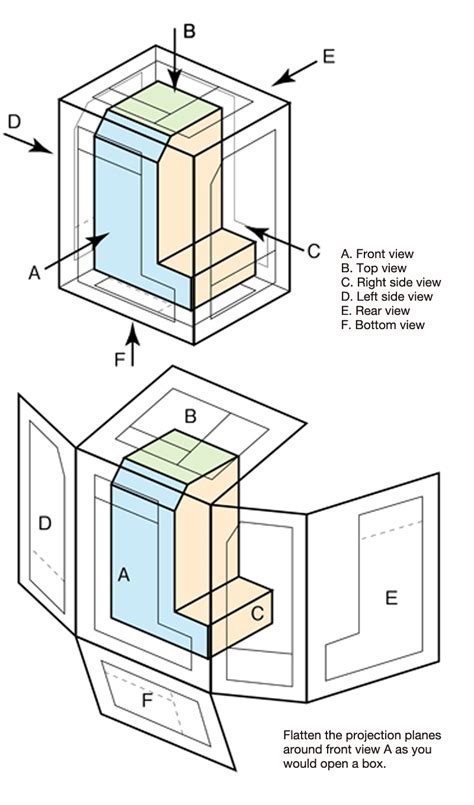 B

E

D

C

A

F

A. Front view
B. Top view
C. Right side view
D. Left side view
E. Rear view
F. Bottom view

B

D

A

C

E

F

Flatten the projection planes around front view A as you would open a box.