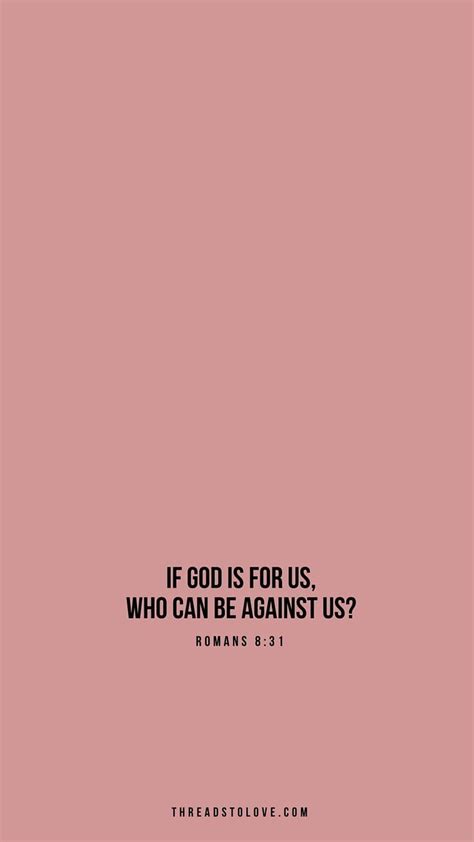 IF GOD IS FOR US, WHO CAN BE AGAINST US?

ROMANS 8:31

THREADSTOLOVE.COM