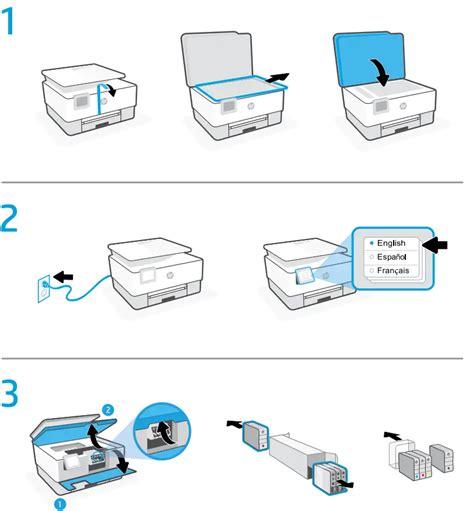 1

2

English
Español
Français

3

2

1