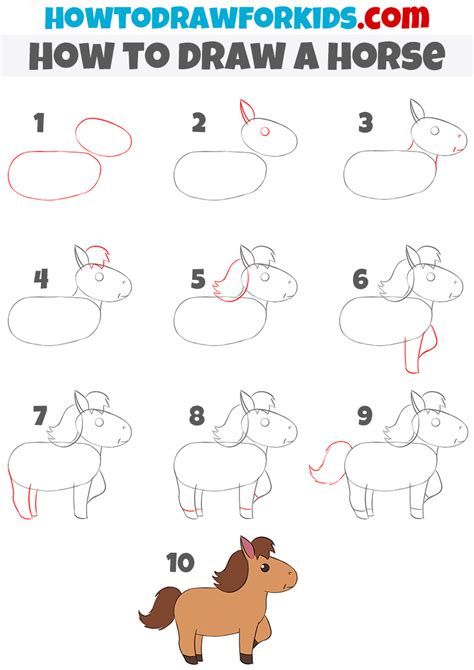 HOWTODRAWFORKIDS.com
HOW TO DRAW A HORSE

1
2
3
4
5
6
7
8
9
10