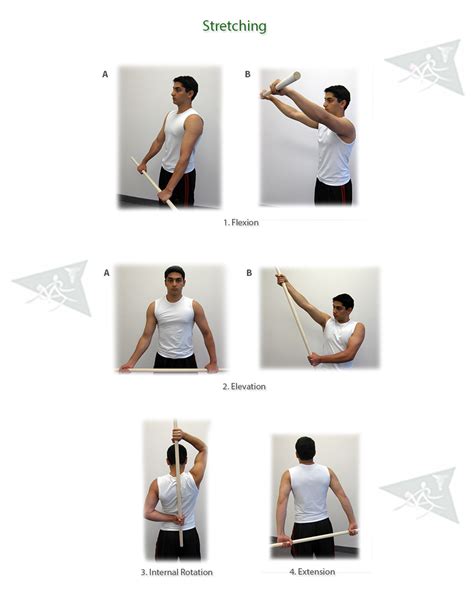 Stretching

A

B

1. Flexion

A

B

2. Elevation

3. Internal Rotation

4. Extension