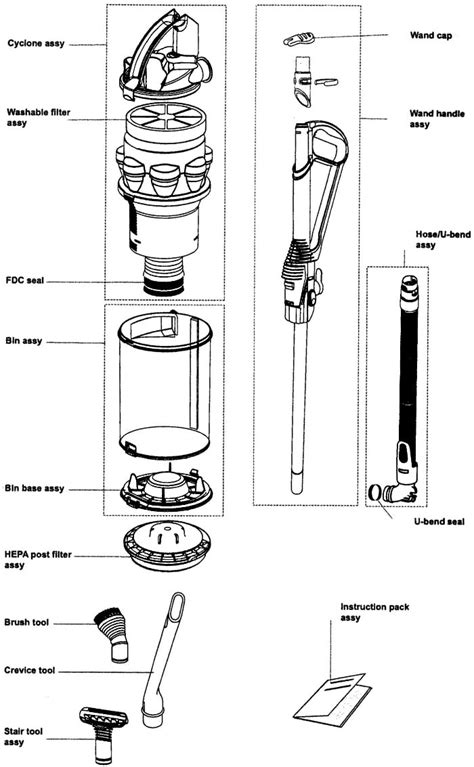 Cyclone assy

Washable filter assy

FDC seal

Bin assy

Bin base assy

HEPA post filter assy

Brush tool

Crevice tool

Stair tool assy

Wand cap

Wand handle assy

Hose/U-bend assy

U-bend seal

Instruction pack assy