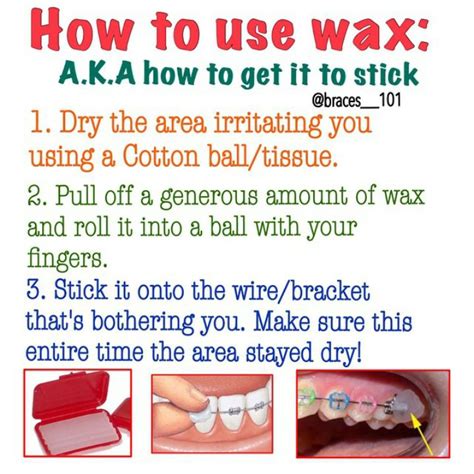 How to use wax:
A.K.A how to get it to stick
@braces__101

1. Dry the area irritating you using a Cotton ball/tissue.

2. Pull off a generous amount of wax and roll it into a ball with your fingers.

3. Stick it onto the wire/bracket that's bothering you. Make sure this entire time the area stayed dry!