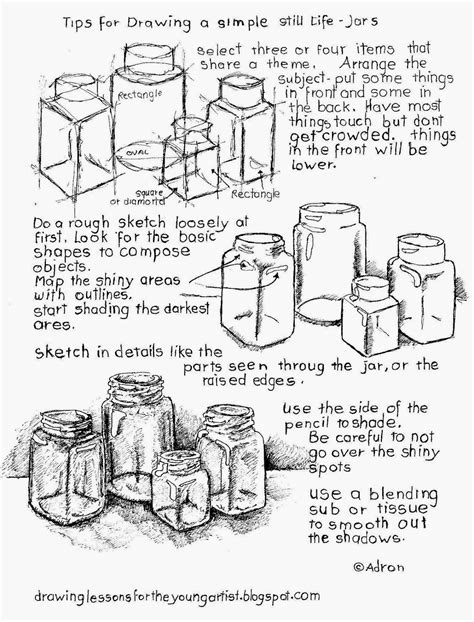 Tips for Drawing a simple still Life - Jars

select three or four items that share a theme. Arrange the subject- put some things in front and some in the back. Have most things touch but dont get crowded. things in the front will be lower.

Rectangle

OVAL

square or diamond

Rectangle

Do a rough sketch loosely at first. Look for the basic shapes to compose objects.
Map the shiny areas with outlines.
start shading the darkest ares.

sketch in details like the parts seen throug the jar, or the raised edges.

use the side of the pencil to shade.
Be careful to not go over the shiny spots

use a blending sub or tissue to smooth out the shadows.

©Adron

drawinglessonsfortheyoungartist.blogspot.com