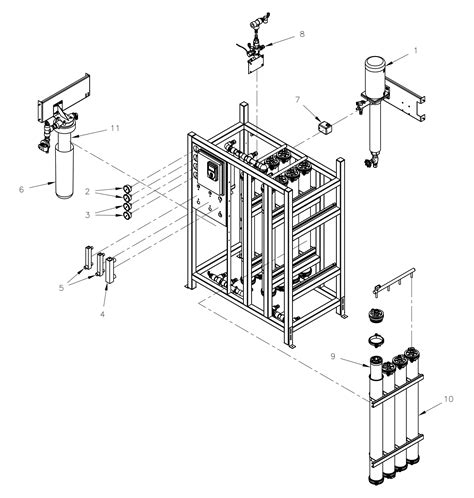 8
1
7
11
6
2
3
5
4
9
10