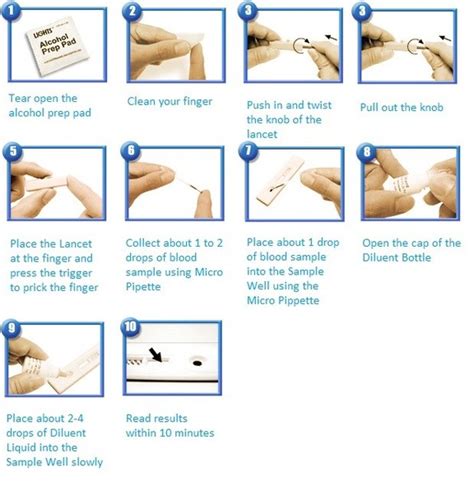 1
LIGHTS
Alcohol Prep Pad

Tear open the alcohol prep pad

2

Clean your finger

3

Push in and twist the knob of the lancet

3

Pull out the knob

5

Place the Lancet at the finger and press the trigger to prick the finger

6

Collect about 1 to 2 drops of blood sample using Micro Pipette

7

Place about 1 drop of blood sample into the Sample Well using the Micro Pippette

8

Open the cap of the Diluent Bottle

9

Place about 2-4 drops of Diluent Liquid into the Sample Well slowly

10

Read results within 10 minutes