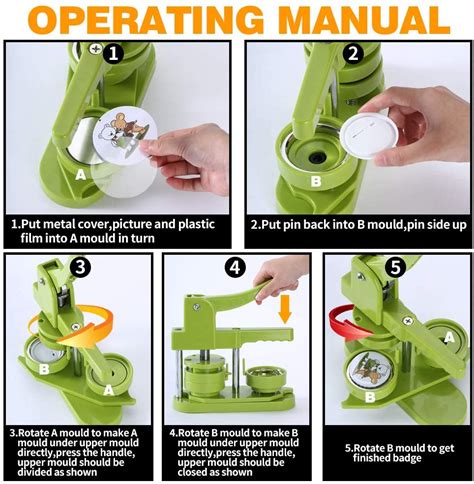 OPERATING MANUAL

1

A

1.Put metal cover,picture and plastic film into A mould in turn

2

B

2.Put pin back into B mould,pin side up

3

B

A

3.Rotate A mould to make A mould under upper mould directly,press the handle, upper mould should be divided as shown

4

4.Rotate B mould to make B mould under upper mould directly,press the handle, upper mould should be closed as shown

5

A

B

5.Rotate B mould to get finished badge