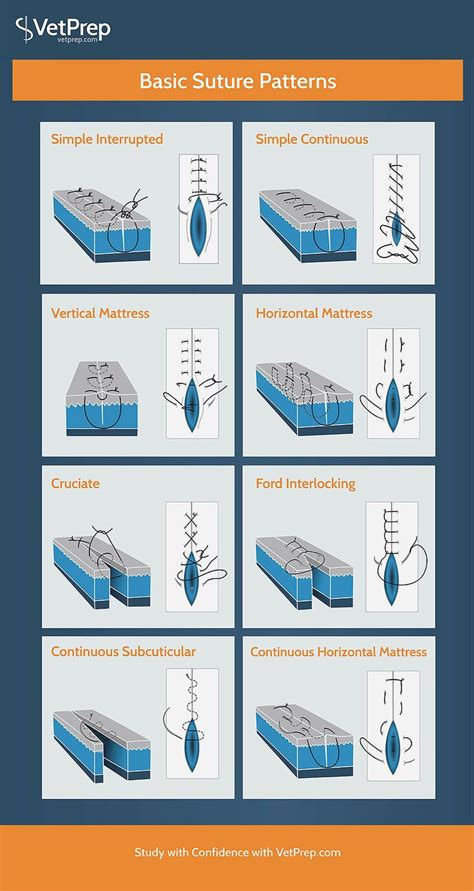 VetPrep
vetprep.com

Basic Suture Patterns

Simple Interrupted

Simple Continuous

Vertical Mattress

Horizontal Mattress

Cruciate

Ford Interlocking

Continuous Subcuticular

Continuous Horizontal Mattress

Study with Confidence with VetPrep.com