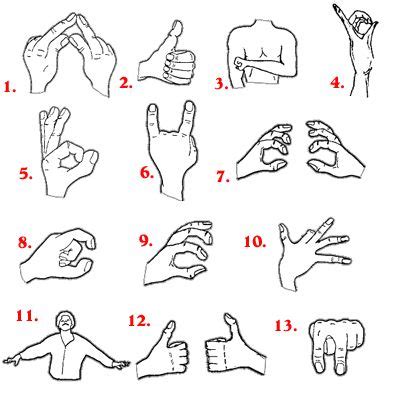 1.
2.
3.
4.
5.
6.
7.
8.
9.
10.
11.
12.
13.