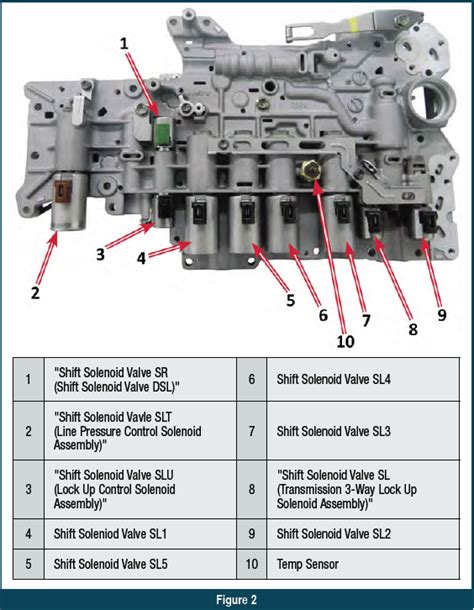 1

2

3

4

5

6

7

8

9

10

| 1 | "Shift Solenoid Valve SR (Shift Solenoid Valve DSL)" | 6 | Shift Solenoid Valve SL4 |
|---|---|---|---|
| 2 | "Shift Solenoid Vavle SLT (Line Pressure Control Solenoid Assembly)" | 7 | Shift Solenoid Valve SL3 |
| 3 | "Shift Solenoid Valve SLU (Lock Up Control Solenoid Assembly)" | 8 | "Shift Solenoid Valve SL (Transmission 3-Way Lock Up Solenoid Assembly)" |
| 4 | Shift Soleniod Valve SL1 | 9 | Shift Solenoid Valve SL2 |
| 5 | Shift Solenoid Valve SL5 | 10 | Temp Sensor |

Figure 2