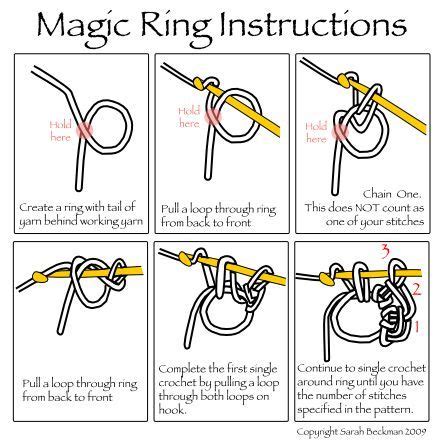 Magic Ring Instructions

Hold here

Create a ring with tail of yarn behind working yarn

Hold here

Pull a loop through ring from back to front

Hold here

Chain One. This does NOT count as one of your stitches

Pull a loop through ring from back to front

Complete the first single crochet by pulling a loop through both loops on hook.

3
2
1

Continue to single crochet around ring until you have the number of stitches specified in the pattern.

Copyright Sarah Beckman 2009