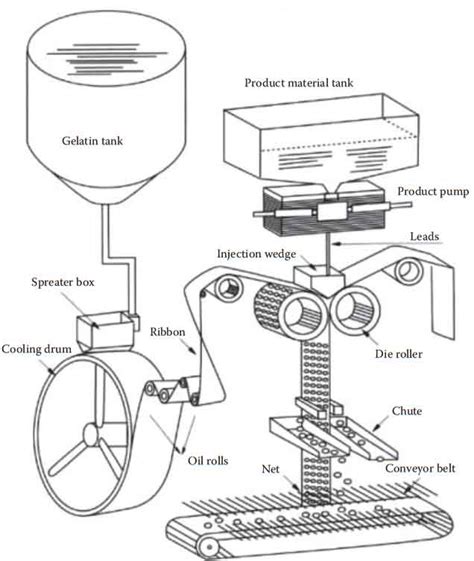 Product material tank

Gelatin tank

Product pump

Leads

Injection wedge

Spreater box

Ribbon

Cooling drum

Die roller

Chute

Oil rolls

Net

Conveyor belt