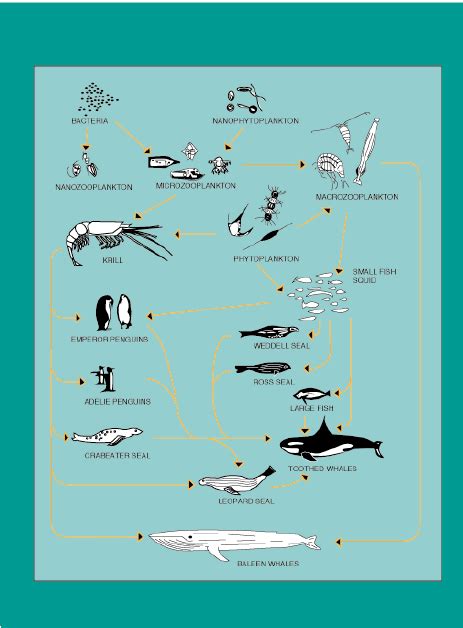 BACTERIA

NANOPHYTOPLANKTON

NANOZOOPLANKTON

MICROZOOPLANKTON

MACROZOOPLANKTON

KRILL

PHYTOPLANKTON

SMALL FISH
SQUID

EMPEROR PENGUINS

WEDDELL SEAL

ROSS SEAL

ADELIE PENGUINS

LARGE FISH

CRABEATER SEAL

TOOTHED WHALES

LEOPARD SEAL

BALEEN WHALES