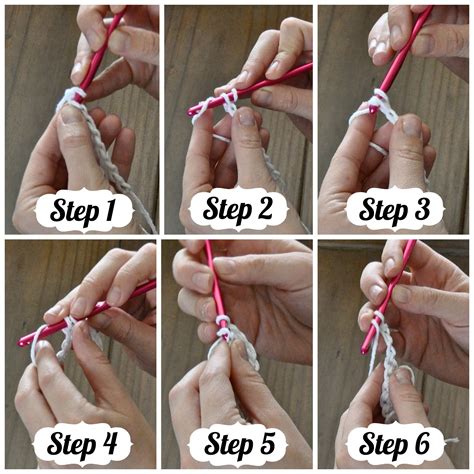 Step 1

Step 2

Step 3

Step 4

Step 5

Step 6