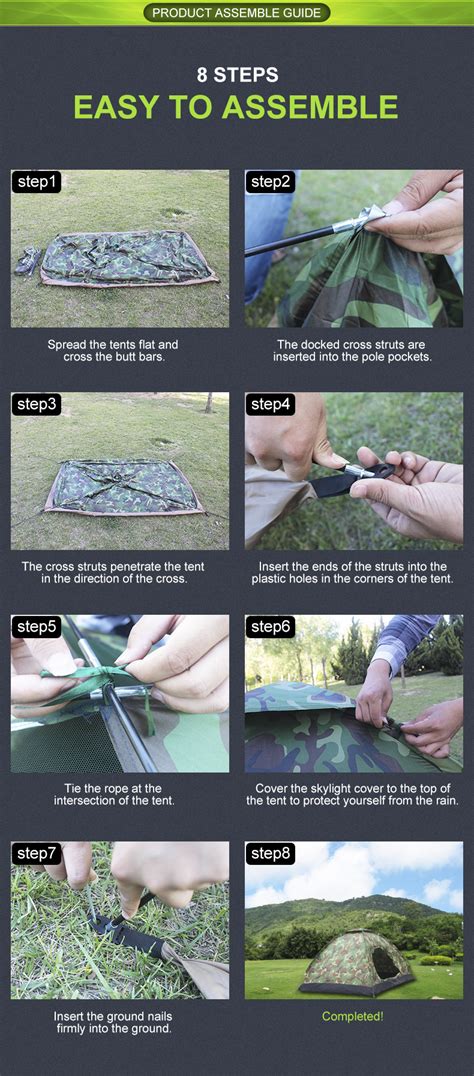 PRODUCT ASSEMBLE GUIDE

8 STEPS
EASY TO ASSEMBLE

step1
Spread the tents flat and cross the butt bars.

step2
The docked cross struts are inserted into the pole pockets.

step3
The cross struts penetrate the tent in the direction of the cross.

step4
Insert the ends of the struts into the plastic holes in the corners of the tent.

step5
Tie the rope at the intersection of the tent.

step6
Cover the skylight cover to the top of the tent to protect yourself from the rain.

step7
Insert the ground nails firmly into the ground.

step8
Completed!