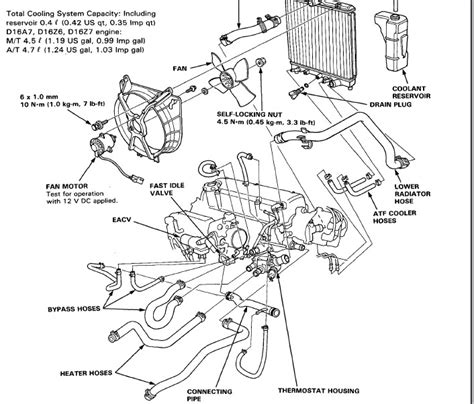 Total Cooling System Capacity: Including reservoir 0.4 ℓ (0.42 US qt, 0.35 Imp qt)
D16A7, D16Z6, D16Z7 engine:
M/T 4.5 ℓ (1.19 US gal, 0.99 Imp gal)
A/T 4.7 ℓ (1.24 US gal, 1.03 Imp gal)

FAN

COOLANT RESERVOIR

6 x 1.0 mm
10 N·m (1.0 kg-m, 7 lb-ft)

DRAIN PLUG

SELF-LOCKING NUT
4.5 N·m (0.45 kg-m, 3.3 lb-ft)

FAN MOTOR
Test for operation with 12 V DC applied.

FAST IDLE VALVE

LOWER RADIATOR HOSE

ATF COOLER HOSES

EACV

BYPASS HOSES

HEATER HOSES

CONNECTING PIPE

THERMOSTAT HOUSING