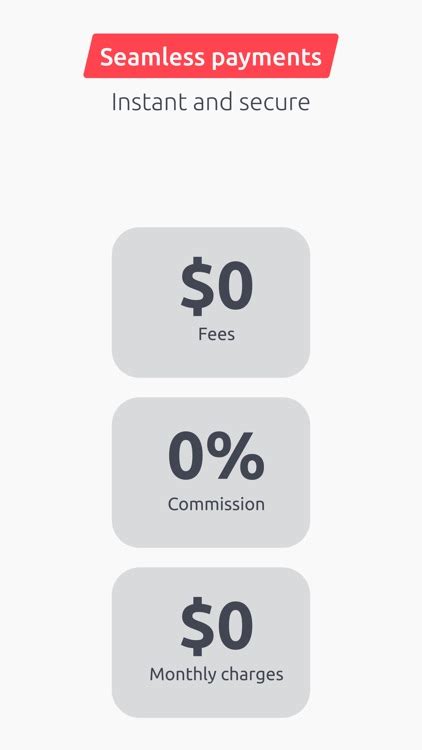 Seamless payments
Instant and secure

\$0
Fees

0%
Commission

\$0
Monthly charges