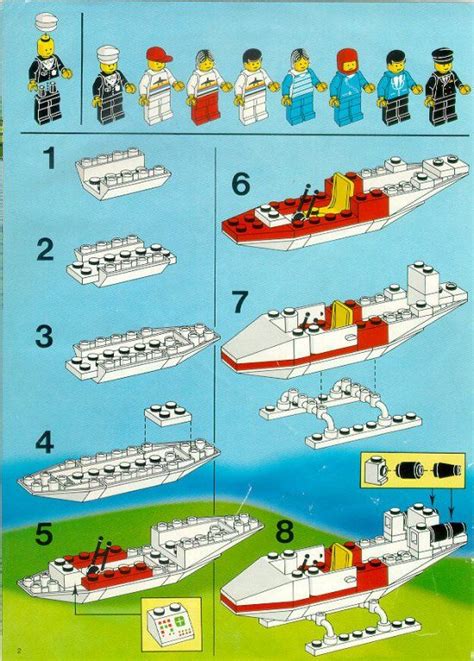 1

2

3

4

5

6

7

8

2