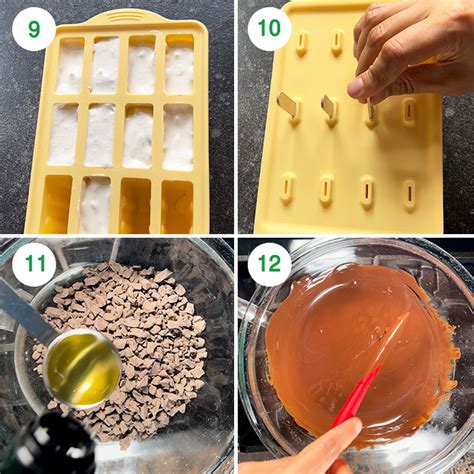 9

10

11

12