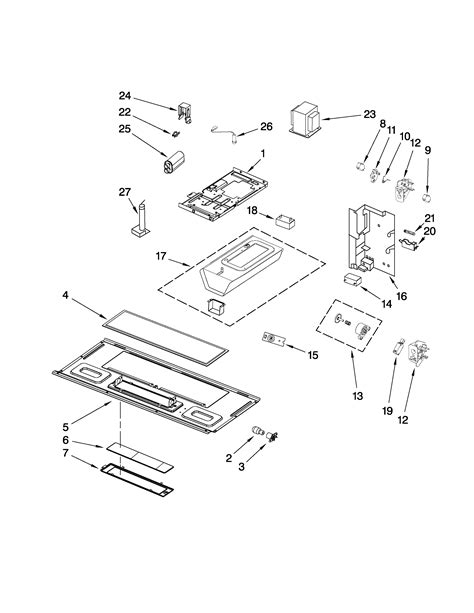 24
22
25
26
23
8
11
10
12
9
1
27
18
21
20
17
16
14
4
15
13
19
12
5
6
7
2
3