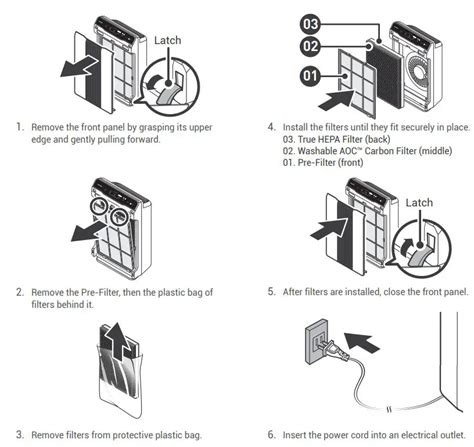 Latch

1. Remove the front panel by grasping its upper edge and gently pulling forward.

2. Remove the Pre-Filter, then the plastic bag of filters behind it.

3. Remove filters from protective plastic bag.

03

02

01

4. Install the filters until they fit securely in place.
03. True HEPA Filter (back)
02. Washable AOC™ Carbon Filter (middle)
01. Pre-Filter (front)

Latch

5. After filters are installed, close the front panel.

6. Insert the power cord into an electrical outlet.