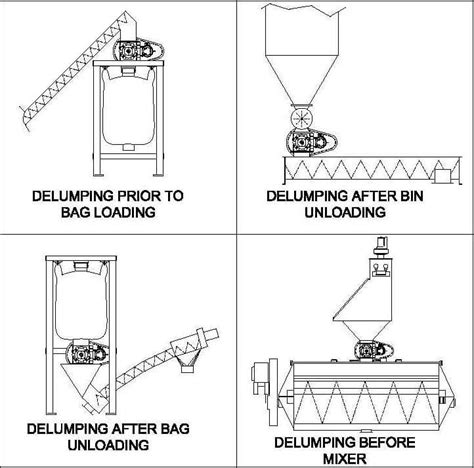 DELUMPING PRIOR TO BAG LOADING

DELUMPING AFTER BIN UNLOADING

DELUMPING AFTER BAG UNLOADING

DELUMPING BEFORE MIXER