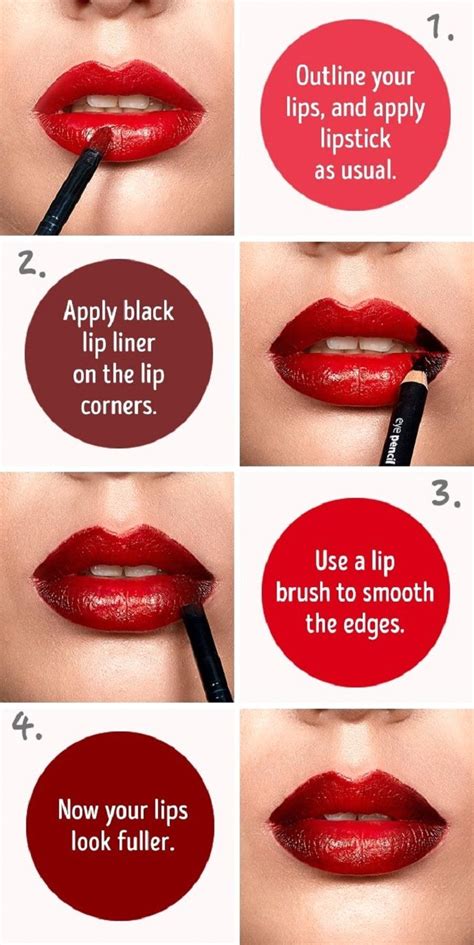 1.

Outline your lips, and apply lipstick as usual.

2.

Apply black lip liner on the lip corners.

eye pencil

3.

Use a lip brush to smooth the edges.

4.

Now your lips look fuller.