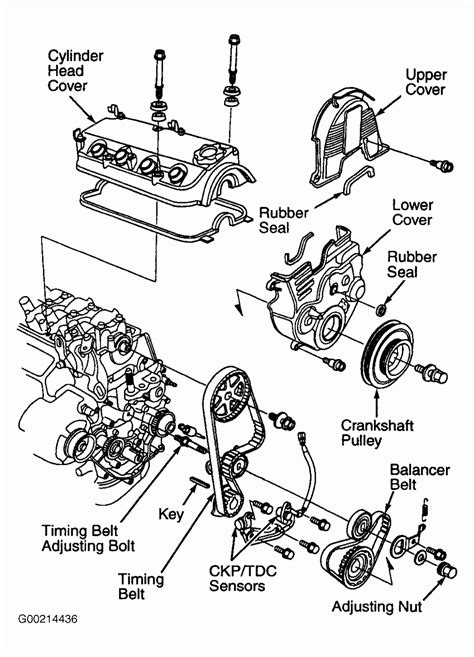 Cylinder Head Cover

Upper Cover

Rubber Seal

Lower Cover

Rubber Seal

Crankshaft Pulley

Balancer Belt

Key

Timing Belt Adjusting Bolt

Timing Belt

CKP/TDC Sensors

Adjusting Nut

G00214436