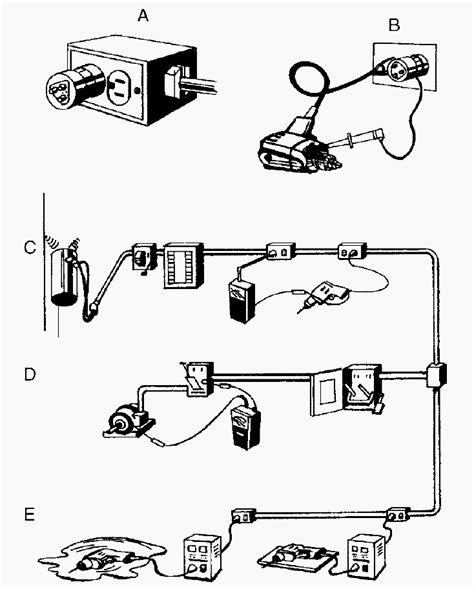 A
B
C
D
E