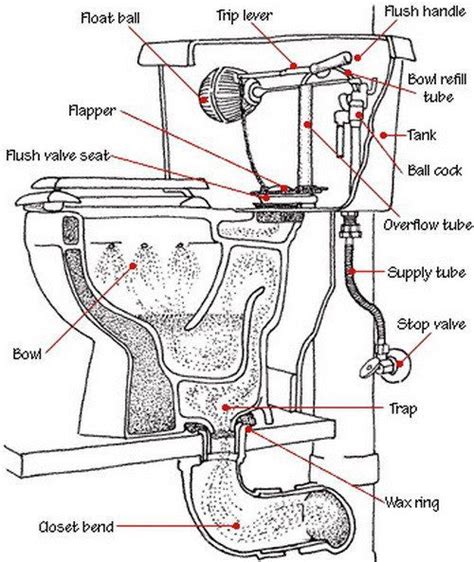 Float ball
Trip lever
Flush handle
Bowl refill tube
Flapper
Tank
Flush valve seat
Ball cock
Overflow tube
Supply tube
Stop valve
Bowl
Trap
Wax ring
Closet bend