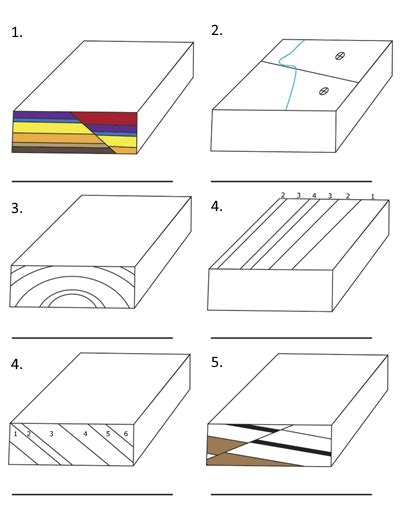 1.

2.

3.

4.

2 3 4 3 2 1

4.

1 2 3 4 5 6

5.