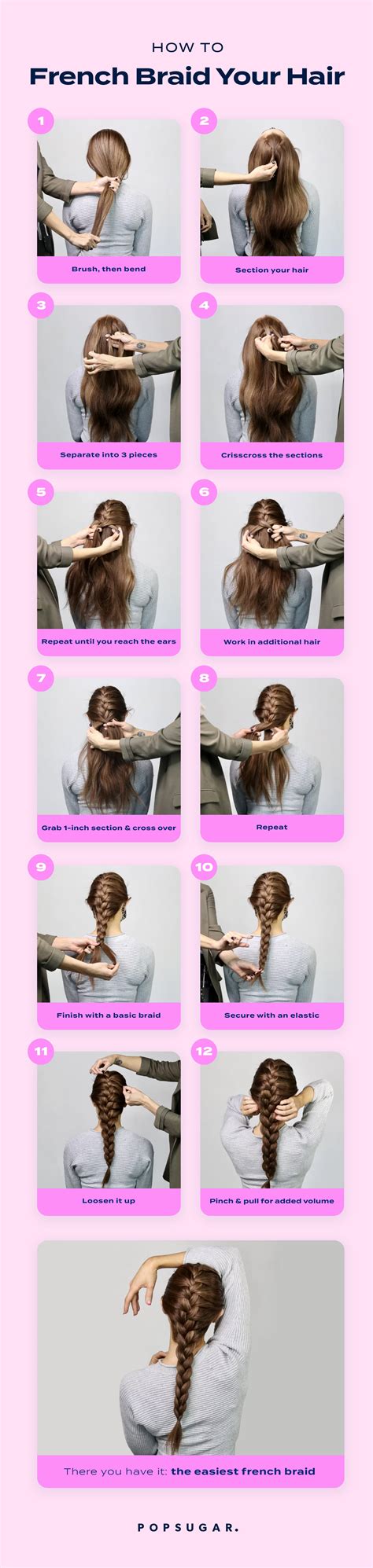 HOW TO

French Braid Your Hair

1

Brush, then bend

2

Section your hair

3

Separate into 3 pieces

4

Crisscross the sections

5

Repeat until you reach the ears

6

Work in additional hair

7

Grab 1-inch section & cross over

8

Repeat

9

Finish with a basic braid

10

Secure with an elastic

11

Loosen it up

12

Pinch & pull for added volume

There you have it: the easiest french braid

POPSUGAR.