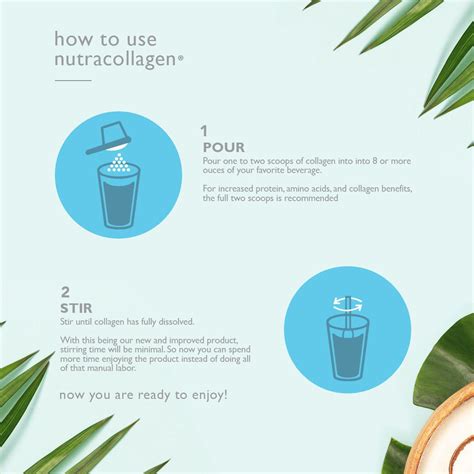 how to use nutracollagen®

1
POUR
Pour one to two scoops of collagen into into 8 or more ouces of your favorite beverage.

For increased protein, amino acids, and collagen benefits, the full two scoops is recommended

2
STIR
Stir until collagen has fully dissolved.

With this being our new and improved product, stirring time will be minimal. So now you can spend more time enjoying the product instead of doing all of that manual labor.

now you are ready to enjoy!