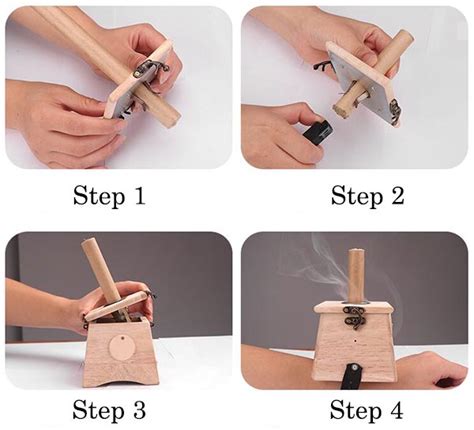 Step 1

Step 2

Step 3

Step 4