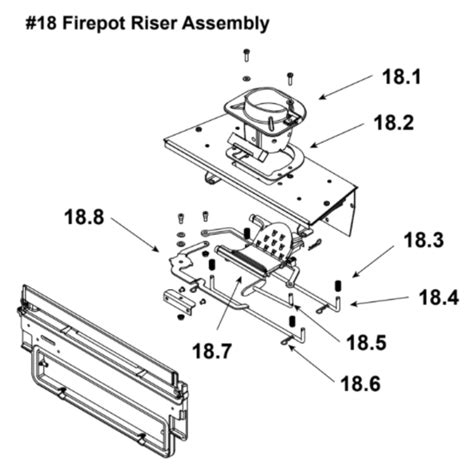 #18 Firepot Riser Assembly

18.1

18.2

18.8

18.3

18.4

18.5

18.7

18.6