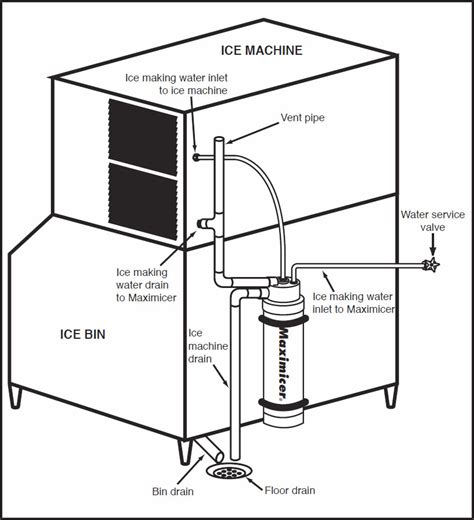 ICE MACHINE

Ice making water inlet to ice machine

Vent pipe

Water service valve

Ice making water drain to Maximicer

Ice making water inlet to Maximicer

ICE BIN

Ice machine drain

Maximicer®

Bin drain

Floor drain