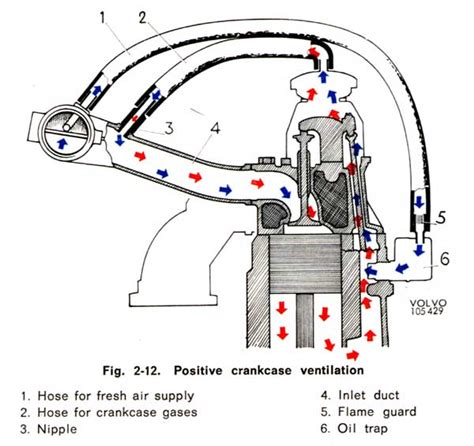 1
2
3
4
5
6
VOLVO
105 429

Fig. 2-12. Positive crankcase ventilation

1. Hose for fresh air supply
2. Hose for crankcase gases
3. Nipple

4. Inlet duct
5. Flame guard
6. Oil trap