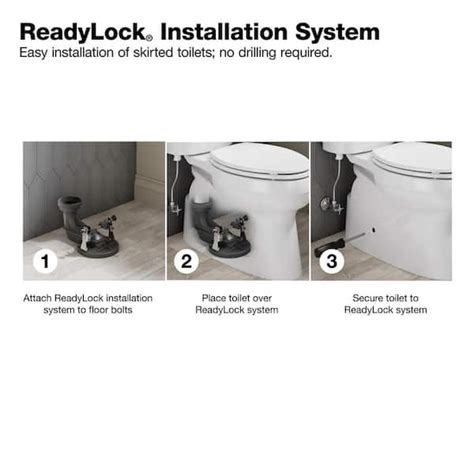 ReadyLock® Installation System
Easy installation of skirted toilets; no drilling required.

1

Attach ReadyLock installation system to floor bolts

2

Place toilet over ReadyLock system

3

Secure toilet to ReadyLock system