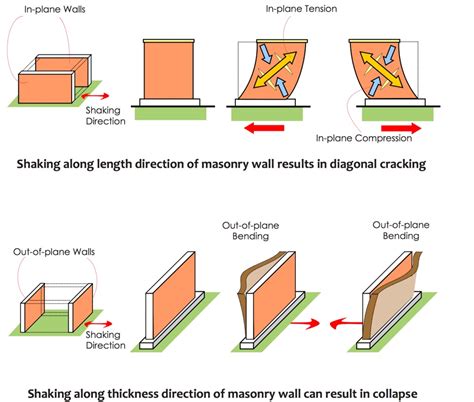 In-plane Walls

In-plane Tension

Shaking Direction

In-plane Compression

Shaking along length direction of masonry wall results in diagonal cracking

Out-of-plane Walls

Out-of-plane Bending

Out-of-plane Bending

Shaking Direction

Shaking along thickness direction of masonry wall can result in collapse