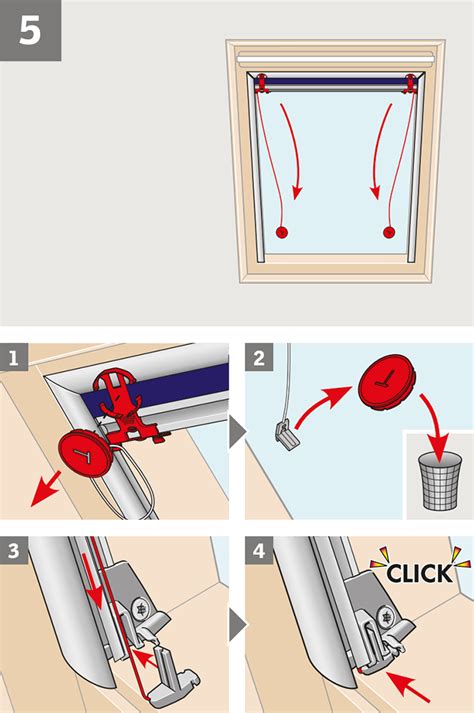 5

1

2

3

4

CLICK