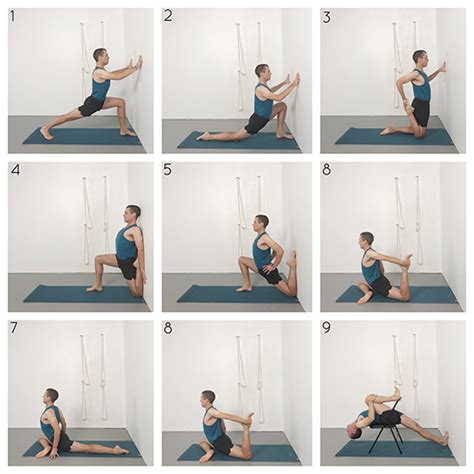 1

2

3

4

5

8

7

8

9