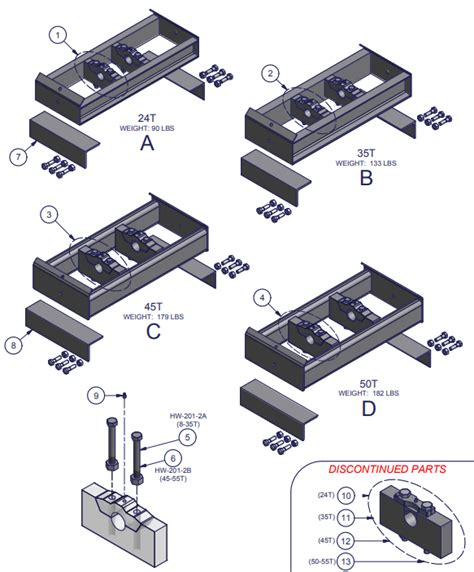 1

24T
WEIGHT: 90 LBS
A

7

2

35T
WEIGHT: 133 LBS
B

3

45T
WEIGHT: 179 LBS
C

8

4

50T
WEIGHT: 182 LBS
D

9

HW-201-2A
(8-35T)
5

6
HW-201-2B
(45-55T)

DISCONTINUED PARTS
(24T) 10
(35T) 11
(45T) 12
(50-55T) 13