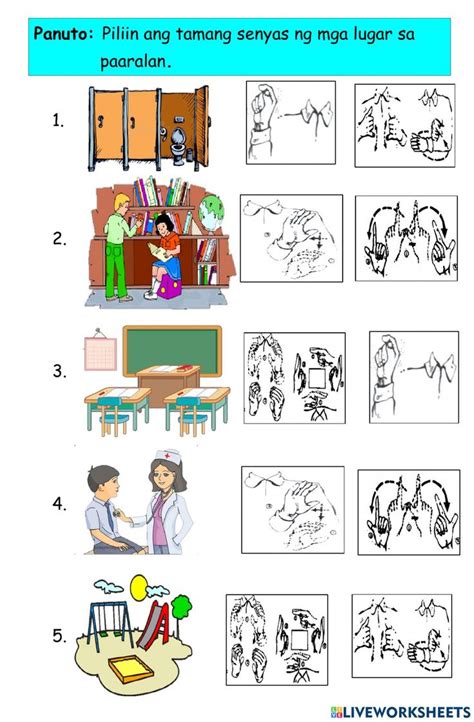 Panuto: Piliin ang tamang senyas ng mga lugar sa paaralan.

1.

2.

3.

4.

5.

LIVEWORKSHEETS