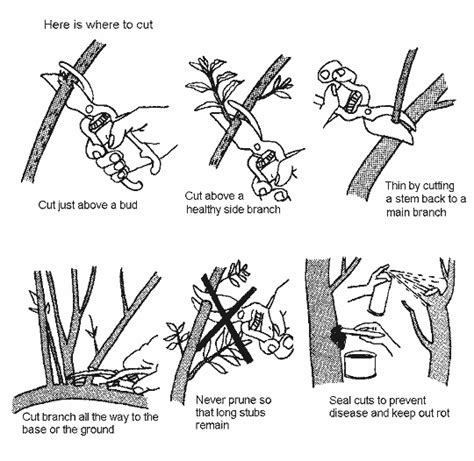 Here is where to cut

Cut just above a bud

Cut above a healthy side branch

Thin by cutting a stem back to a main branch

Cut branch all the way to the base or the ground

Never prune so that long stubs remain

Seal cuts to prevent disease and keep out rot