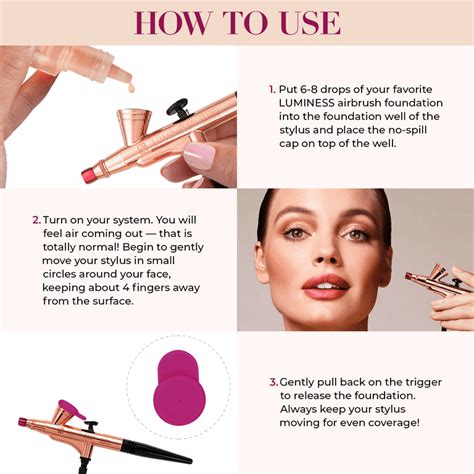 HOW TO USE

1. Put 6-8 drops of your favorite LUMINESS airbrush foundation into the foundation well of the stylus and place the no-spill cap on top of the well.

2. Turn on your system. You will feel air coming out — that is totally normal! Begin to gently move your stylus in small circles around your face, keeping about 4 fingers away from the surface.

3. Gently pull back on the trigger to release the foundation. Always keep your stylus moving for even coverage!