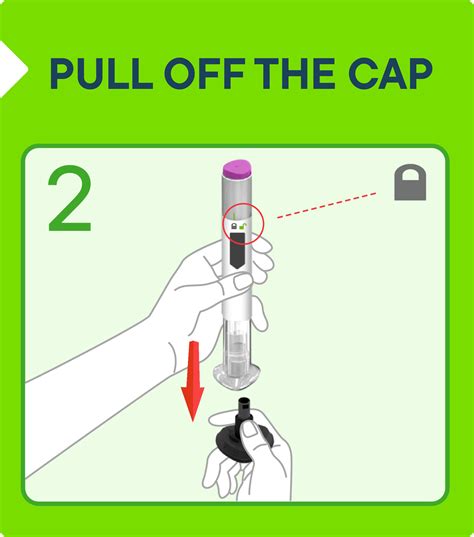 PULL OFF THE CAP

2