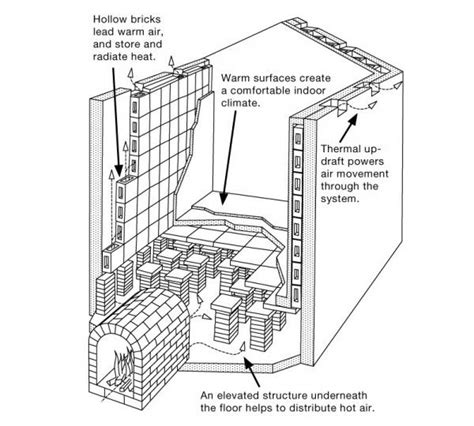 Hollow bricks lead warm air, and store and radiate heat.

Warm surfaces create a comfortable indoor climate.

Thermal updraft powers air movement through the system.

An elevated structure underneath the floor helps to distribute hot air.