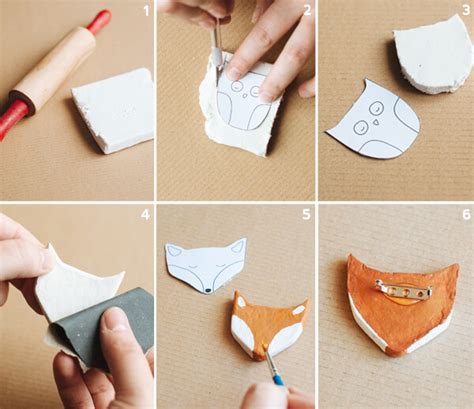 1
2
3
4
5
6