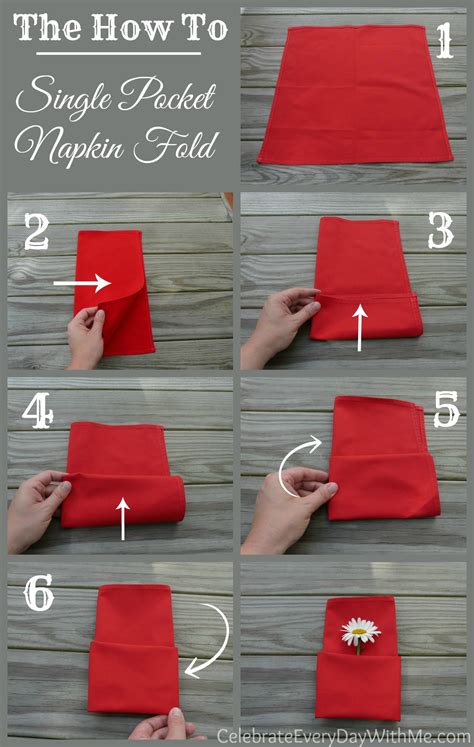 The How To

Single Pocket Napkin Fold

1

2

3

4

5

6

CelebrateEveryDayWithMe.com